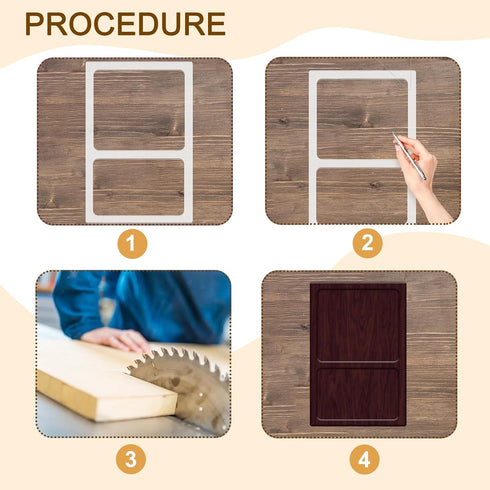 PROCEDURE

1

2

3

4