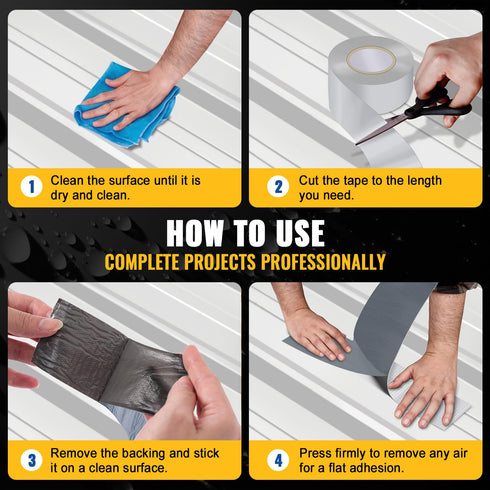 1 Clean the surface until it is dry and clean.

2 Cut the tape to the length you need.

HOW TO USE
COMPLETE PROJECTS PROFESSIONALLY

3 Remove the backing and stick it on a clean surface.

4 Press firmly to remove any air for a flat adhesion.