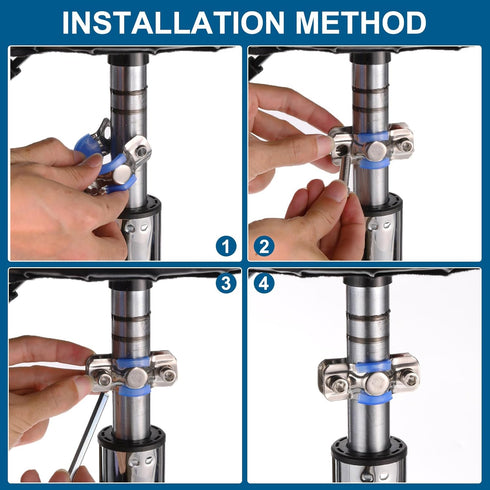 INSTALLATION METHOD

1

2

3

4