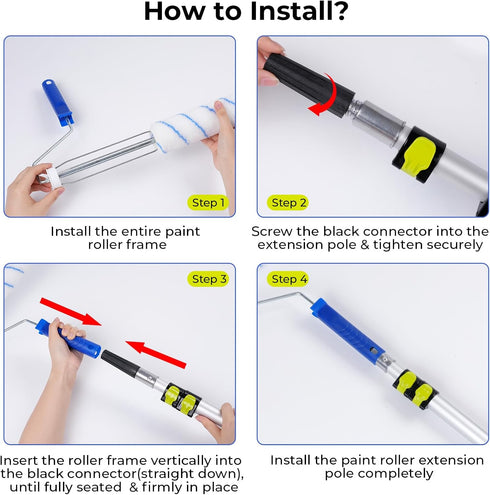 How to Install?

Step 1

Install the entire paint roller frame

Step 2

Screw the black connector into the extension pole & tighten securely

Step 3

Insert the roller frame vertically into the black connector(straight down), until fully seated & firmly in place

Step 4

Install the paint roller extension pole completely