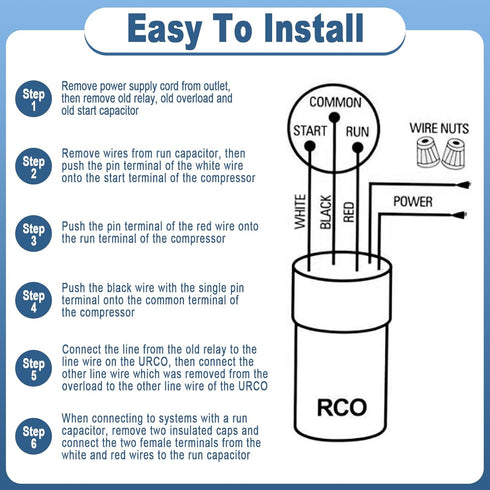 Easy To Install

Step 1
Remove power supply cord from outlet, then remove old relay, old overload and old start capacitor

Step 2
Remove wires from run capacitor, then push the pin terminal of the white wire onto the start terminal of the compressor

Step 3
Push the pin terminal of the red wire onto the run terminal of the compressor

Step 4
Push the black wire with the single pin terminal onto the common terminal of the compressor

Step 5
Connect the line from the old relay to the line wire on the URCO, then connect the other line wire which was removed from the overload to the other line wire of the URCO

Step 6
When connecting to systems with a run capacitor, remove two insulated caps and connect the two female terminals from the white and red wires to the run capacitor

COMMON
START
RUN
WIRE NUTS
WHITE
BLACK
RED
POWER
RCO