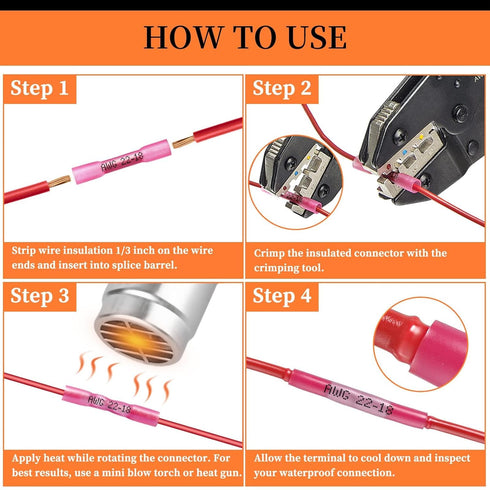 HOW TO USE

Step 1

AWG 22-18

Strip wire insulation 1/3 inch on the wire ends and insert into splice barrel.

Step 2

Crimp the insulated connector with the crimping tool.

Step 3

AWG 22-18

Apply heat while rotating the connector. For best results, use a mini blow torch or heat gun.

Step 4

AWG 22-18

Allow the terminal to cool down and inspect your waterproof connection.