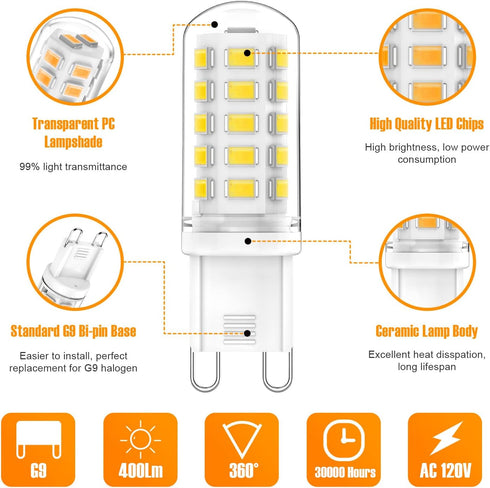 Transparent PC Lampshade

99% light transmittance

High Quality LED Chips

High brightness, low power consumption

Standard G9 Bi-pin Base

Easier to install, perfect replacement for G9 halogen

Ceramic Lamp Body

Excellent heat disspation, long lifespan

G9

400Lm

360°

30000 Hours

AC 120V