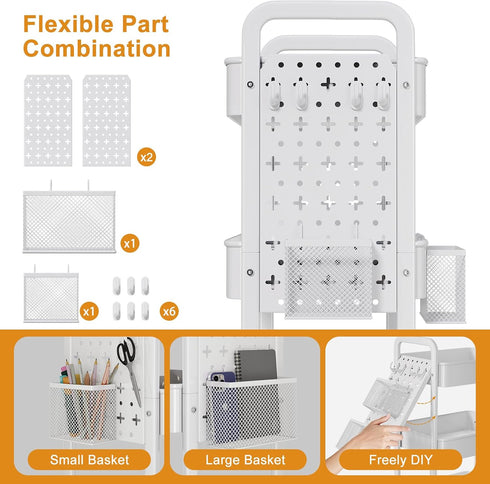 Flexible Part Combination

x2

x1

x1

x6

Small Basket

Large Basket

Freely DIY