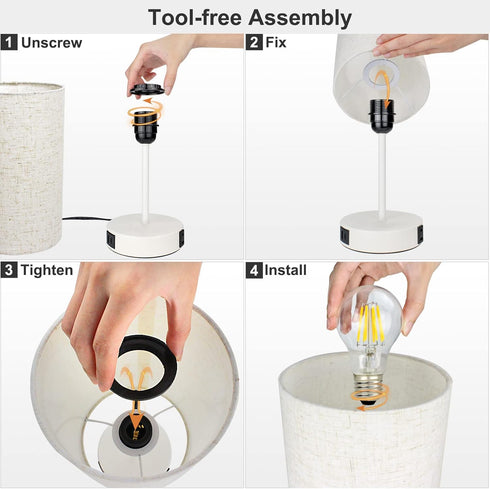 Tool-free Assembly

1 Unscrew

2 Fix

3 Tighten

4 Install