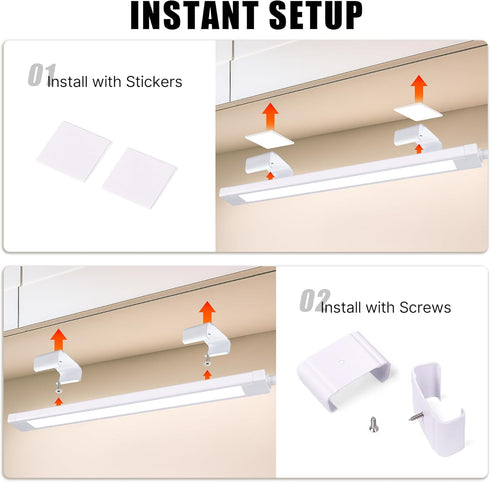 INSTANT SETUP

01 Install with Stickers

02 Install with Screws