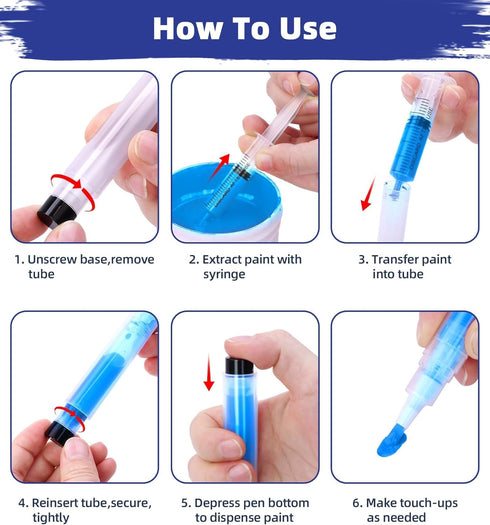 How To Use

1. Unscrew base,remove tube

2. Extract paint with syringe

3. Transfer paint into tube

4. Reinsert tube,secure, tightly

5. Depress pen bottom to dispense paint

6. Make touch-ups as needed