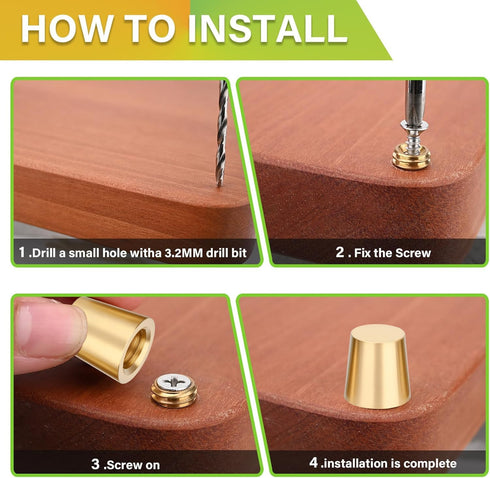 HOW TO INSTALL

1 .Drill a small hole witha 3.2MM drill bit

2 . Fix the Screw

3 .Screw on

4 .installation is complete