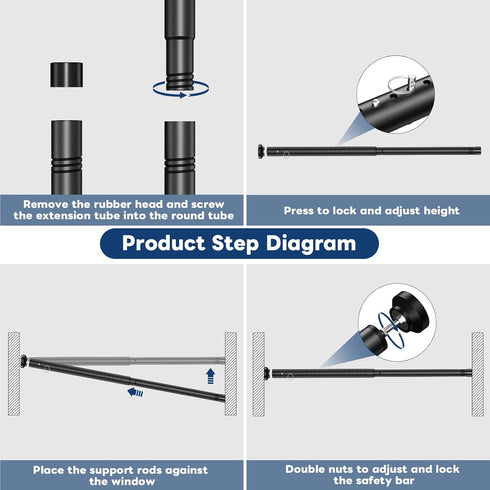 Remove the rubber head and screw the extension tube into the round tube

Press to lock and adjust height

Product Step Diagram

Place the support rods against the window

Double nuts to adjust and lock the safety bar