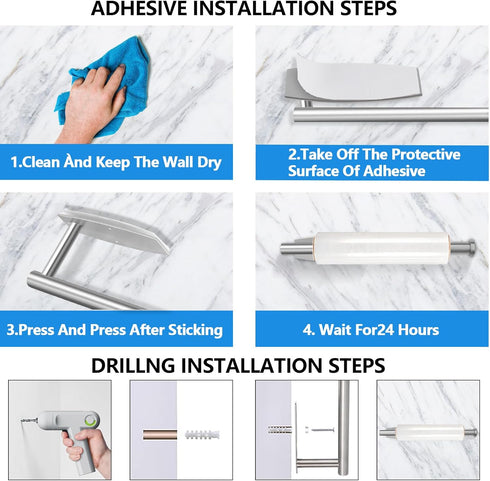 ADHESIVE INSTALLATION STEPS

1.Clean Ànd Keep The Wall Dry

2.Take Off The Protective Surface Of Adhesive

3.Press And Press After Sticking

4. Wait For24 Hours

DRILLNG INSTALLATION STEPS