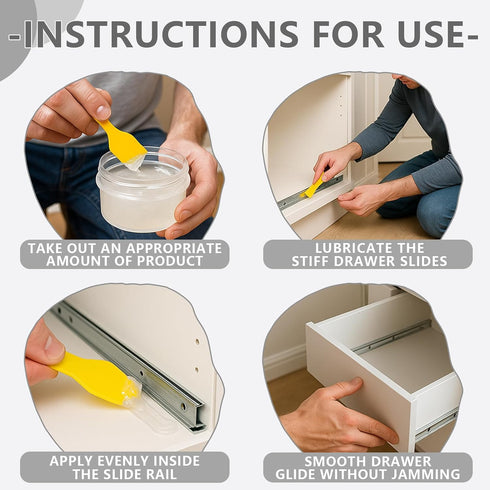 -INSTRUCTIONS FOR USE-

TAKE OUT AN APPROPRIATE AMOUNT OF PRODUCT

LUBRICATE THE STIFF DRAWER SLIDES

APPLY EVENLY INSIDE THE SLIDE RAIL

SMOOTH DRAWER GLIDE WITHOUT JAMMING