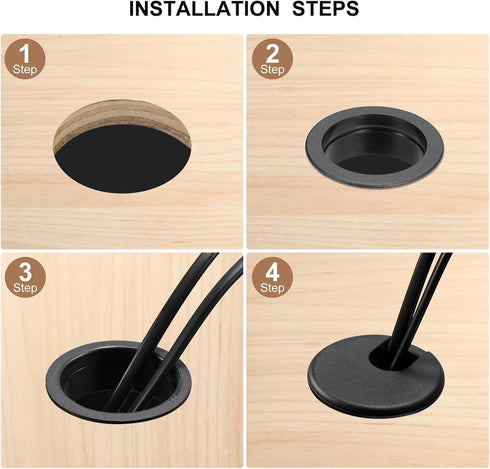 INSTALLATION STEPS

1
Step

2
Step

3
Step

4
Step