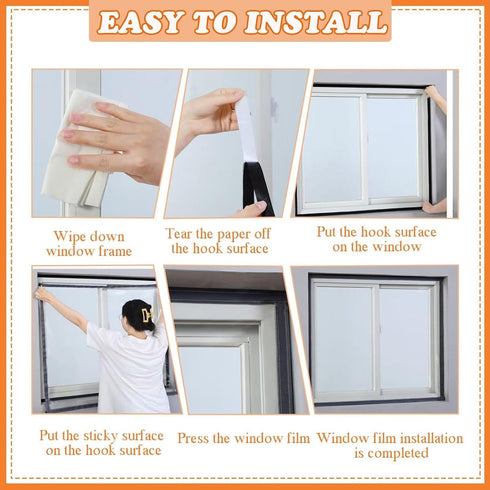 EASY TO INSTALL

Wipe down window frame

Tear the paper off the hook surface

Put the hook surface on the window

Put the sticky surface on the hook surface

Press the window film

Window film installation is completed