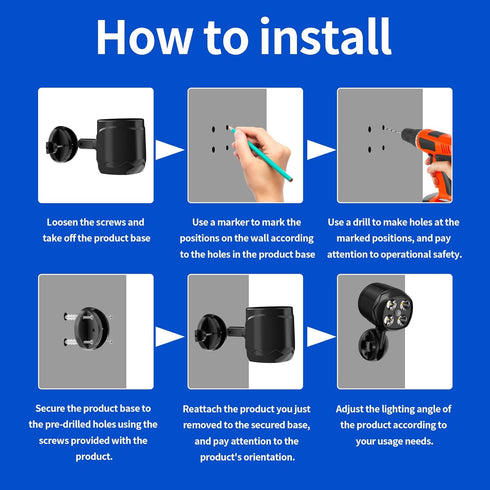 How to install

Loosen the screws and take off the product base

Use a marker to mark the positions on the wall according to the holes in the product base

Use a drill to make holes at the marked positions, and pay attention to operational safety.

Secure the product base to the pre-drilled holes using the screws provided with the product.

Reattach the product you just removed to the secured base, and pay attention to the product's orientation.

Adjust the lighting angle of the product according to your usage needs.