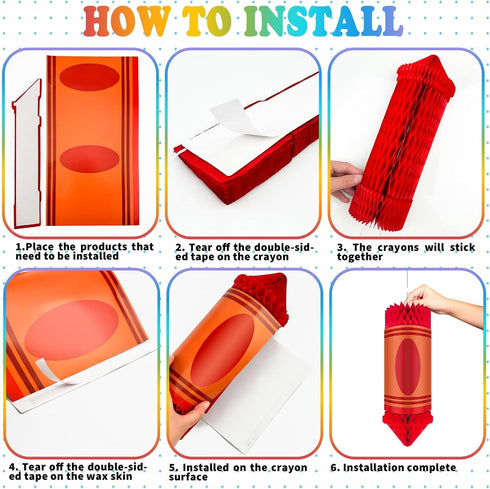 HOW TO INSTALL

1.Place the products that need to be installed

2. Tear off the double-sided tape on the crayon

3. The crayons will stick together

4. Tear off the double-sided tape on the wax skin

5. Installed on the crayon surface

6. Installation complete