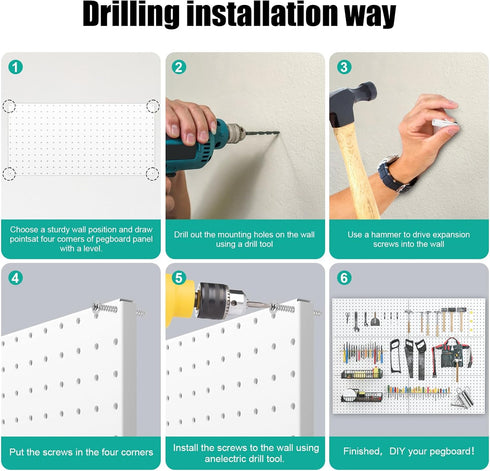 Drilling installation way

1

Choose a sturdy wall position and draw pointsat four corners of pegboard panel with a level.

2

Drill out the mounting holes on the wall using a drill tool

3

Use a hammer to drive expansion screws into the wall

4

Put the screws in the four corners

5

Install the screws to the wall using anelectric drill tool.

6

Finished, DIY your pegboard!