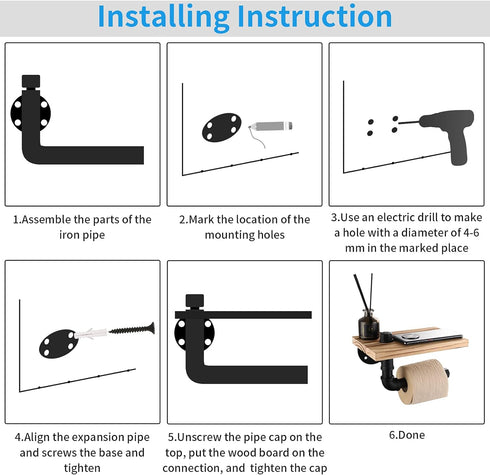 Installing Instruction

1.Assemble the parts of the iron pipe

2.Mark the location of the mounting holes

3.Use an electric drill to make a hole with a diameter of 4-6 mm in the marked place

4.Align the expansion pipe and screws the base and tighten

5.Unscrew the pipe cap on the top, put the wood board on the connection, and tighten the cap

6.Done