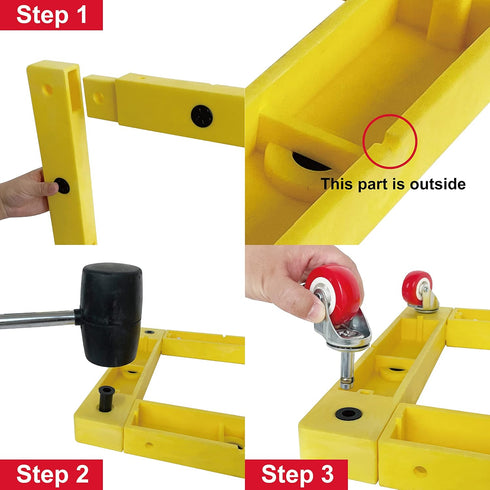 Step 1

This part is outside

Step 2

Step 3