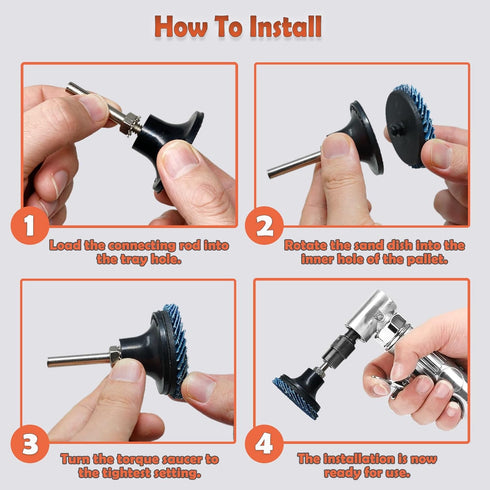 How To Install

1

Load the connecting rod into the tray hole.

2

Rotate the sand dish into the inner hole of the pallet.

3

Turn the torque saucer to the tightest setting.

4

The installation is now ready for use.