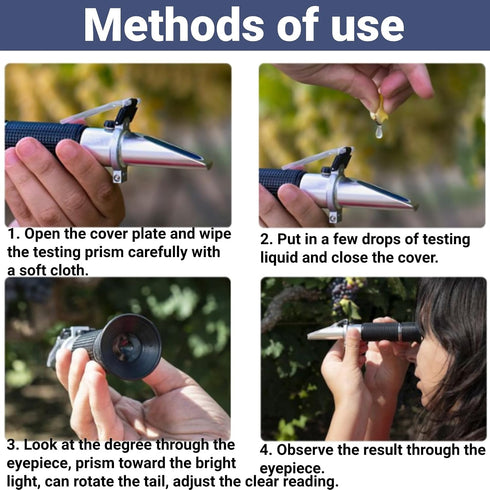 Methods of use

1. Open the cover plate and wipe the testing prism carefully with a soft cloth.

2. Put in a few drops of testing liquid and close the cover.

3. Look at the degree through the eyepiece, prism toward the bright light, can rotate the tail, adjust the clear reading.

4. Observe the result through the eyepiece.