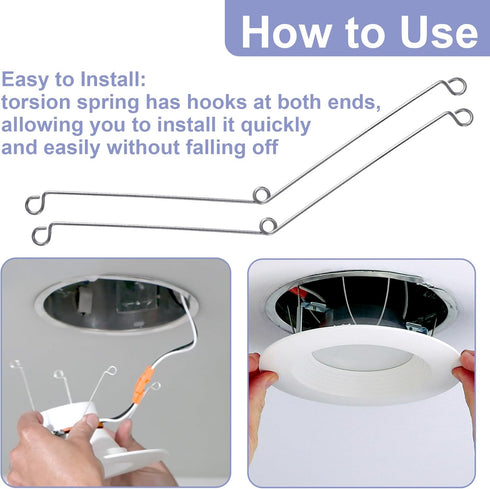 How to Use

Easy to Install:
torsion spring has hooks at both ends, allowing you to install it quickly and easily without falling off