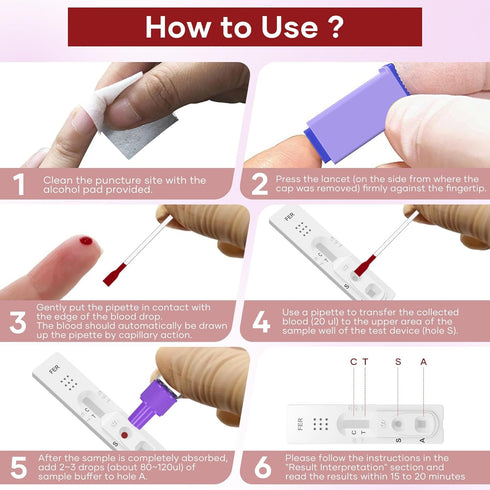 How to Use ?

1 Clean the puncture site with the alcohol pad provided.

2 Press the lancet (on the side from where the cap was removed) firmly against the fingertip.

3 Gently put the pipette in contact with the edge of the blood drop. The blood should automatically be drawn up the pipette by capillary action.

FER
C
T
S

4 Use a pipette to transfer the collected blood (20 ul) to the upper area of the sample well of the test device (hole S).

FER
C
T
S

5 After the sample is completely absorbed, add 2~3 drops (about 80~120ul) of sample buffer to hole A.

C T S A
FER
C T S A

6 Please follow the instructions in the "Result Interpretation" section and read the results within 15 to 20 minutes