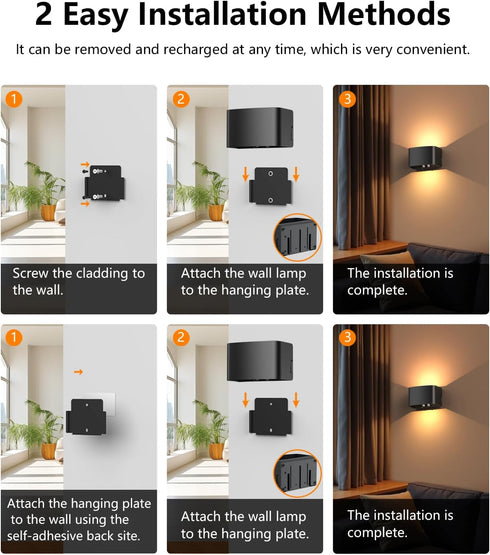 2 Easy Installation Methods

It can be removed and recharged at any time, which is very convenient.

1

Screw the cladding to the wall.

2

Attach the wall lamp to the hanging plate.

3

The installation is complete.

1

Attach the hanging plate to the wall using the self-adhesive back site.

2

Attach the wall lamp to the hanging plate.

3

The installation is complete.