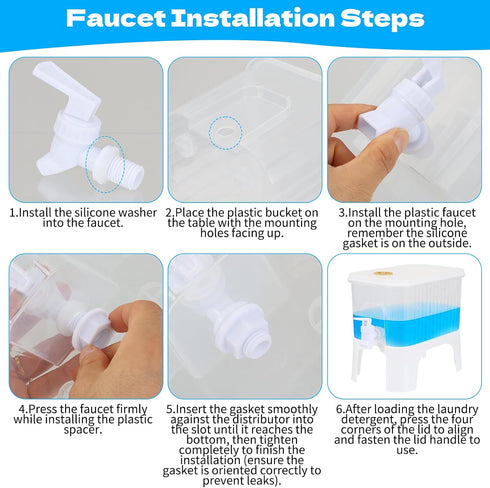 Faucet Installation Steps

1.Install the silicone washer into the faucet.

2.Place the plastic bucket on the table with the mounting holes facing up.

3.Install the plastic faucet on the mounting hole, remember the silicone gasket is on the outside.

4.Press the faucet firmly while installing the plastic spacer.

5.Insert the gasket smoothly against the distributor into the slot until it reaches the bottom, then tighten completely to finish the installation (ensure the gasket is oriented correctly to prevent leaks).

6.After loading the laundry detergent, press the four corners of the lid to align and fasten the lid handle to use.