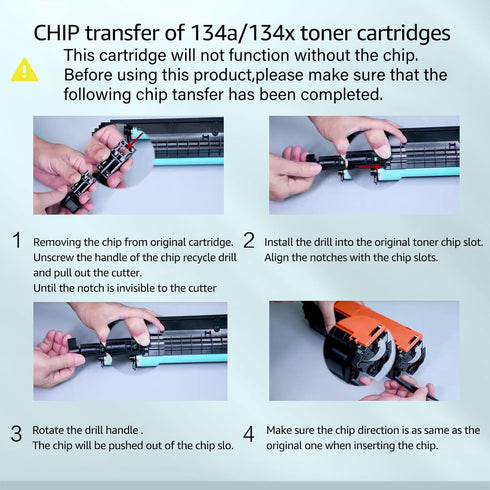 CHIP transfer of 134a/134x toner cartridges

This cartridge will not function without the chip. Before using this product,please make sure that the following chip tansfer has been completed.

1 Removing the chip from original cartridge. Unscrew the handle of the chip recycle drill and pull out the cutter. Until the notch is invisible to the cutter

2 Install the drill into the original toner chip slot. Align the notches with the chip slots.

3 Rotate the drill handle . The chip will be pushed out of the chip slo.

4 Make sure the chip direction is as same as the original one when inserting the chip.