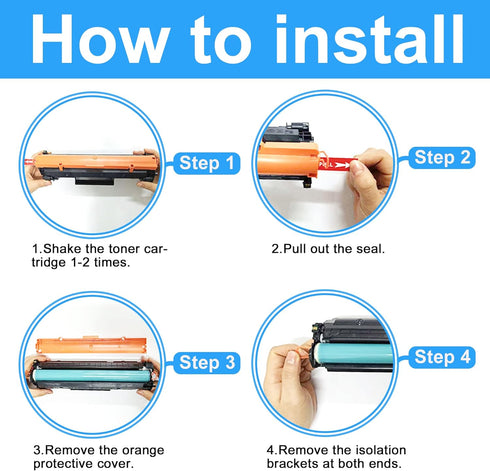 How to install

Step 1

1.Shake the toner cartridge 1-2 times.

Step 2

PULL

2.Pull out the seal.

Step 3

3.Remove the orange protective cover.

Step 4

4.Remove the isolation brackets at both ends.