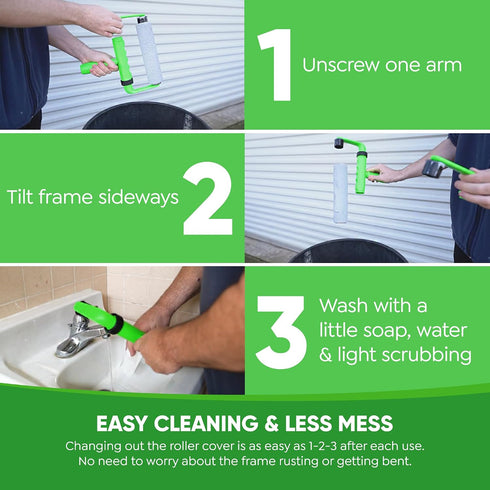 1 Unscrew one arm

Tilt frame sideways 2

3 Wash with a little soap, water & light scrubbing

EASY CLEANING & LESS MESS

Changing out the roller cover is as easy as 1-2-3 after each use. No need to worry about the frame rusting or getting bent.