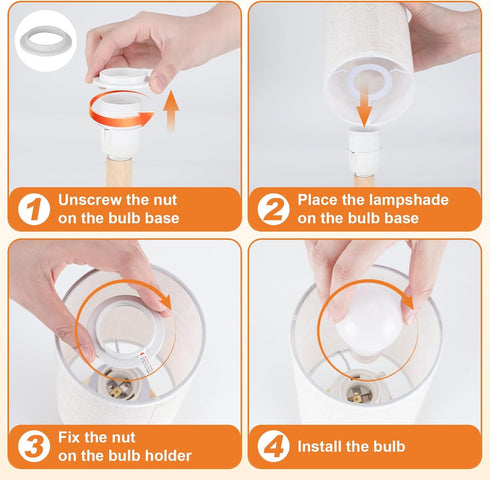 1 Unscrew the nut on the bulb base

2 Place the lampshade on the bulb base

3 Fix the nut on the bulb holder

4 Install the bulb