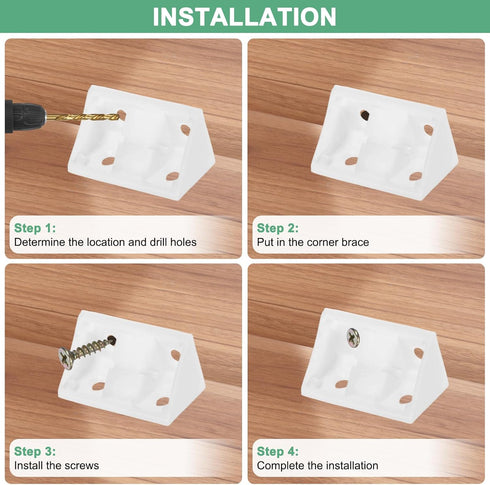 INSTALLATION

Step 1:
Determine the location and drill holes

Step 2:
Put in the corner brace

Step 3:
Install the screws

Step 4:
Complete the installation