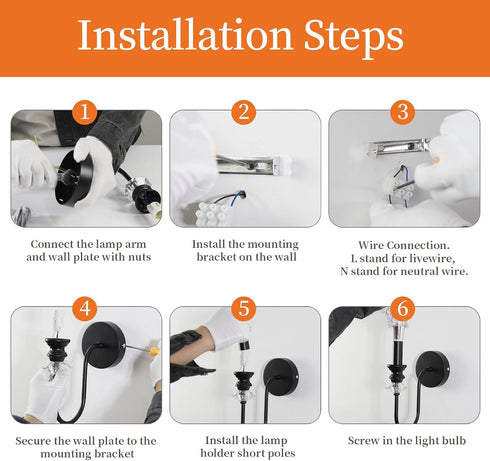 Installation Steps

1

Connect the lamp arm and wall plate with nuts

2

Install the mounting bracket on the wall

3

Wire Connection.
L stand for livewire,
N stand for neutral wire.

4

Secure the wall plate to the mounting bracket

5

Install the lamp holder short poles

6

Screw in the light bulb