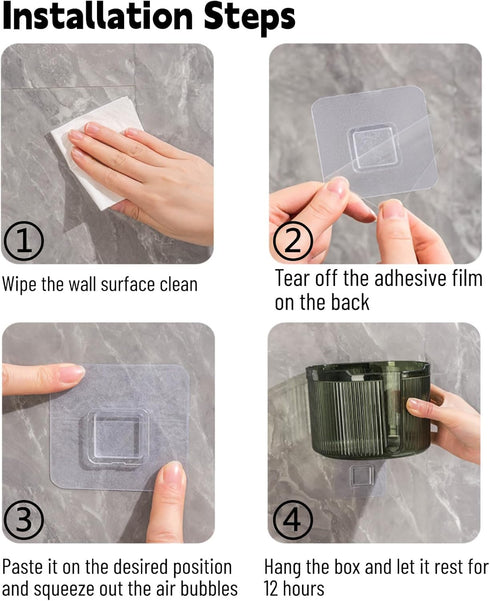 Installation Steps

①

Wipe the wall surface clean

②

Tear off the adhesive film on the back

③

Paste it on the desired position and squeeze out the air bubbles

④

Hang the box and let it rest for 12 hours