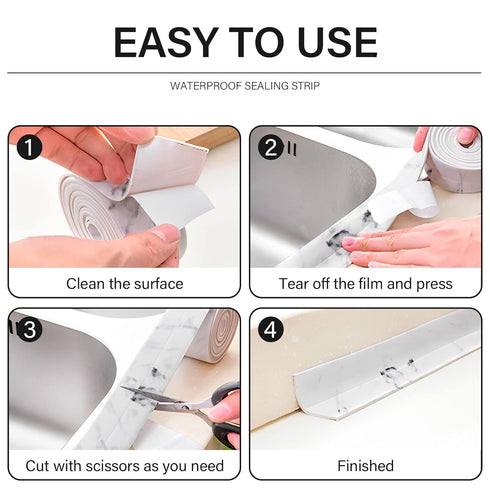 EASY TO USE

WATERPROOF SEALING STRIP

1

Clean the surface

2

Tear off the film and press

3

Cut with scissors as you need

4

Finished