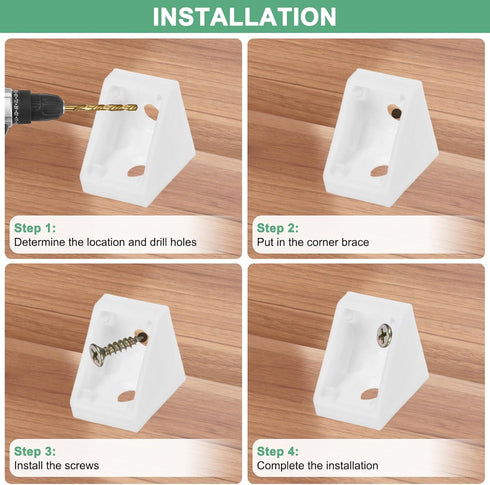 INSTALLATION

Step 1:
Determine the location and drill holes

Step 2:
Put in the corner brace

Step 3:
Install the screws

Step 4:
Complete the installation