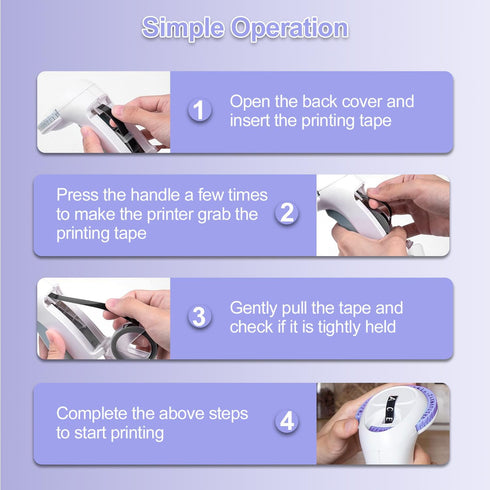 Simple Operation

1 Open the back cover and insert the printing tape

Press the handle a few times to make the printer grab the printing tape 2

3 Gently pull the tape and check if it is tightly held

Complete the above steps to start printing 4

A C E