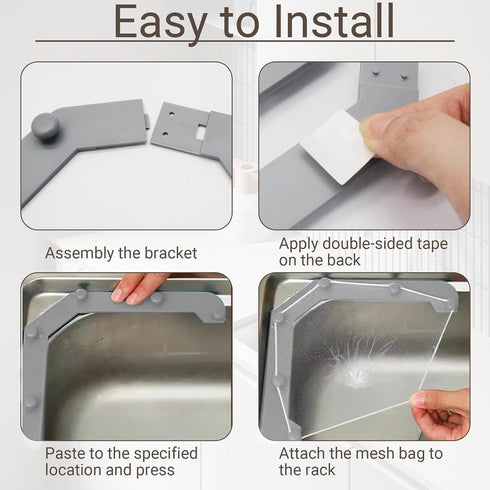 Easy to Install

Assembly the bracket

Apply double-sided tape on the back

Paste to the specified location and press

Attach the mesh bag to the rack