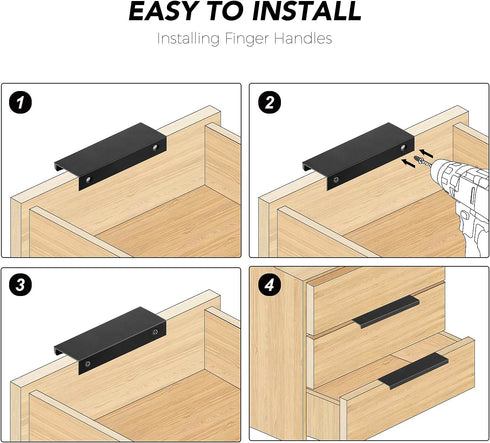 EASY TO INSTALL
Installing Finger Handles

1

2

3

4