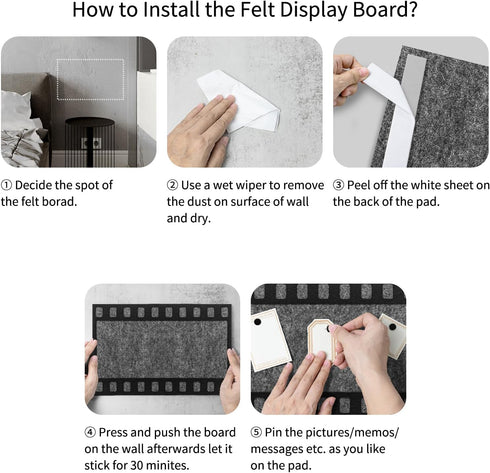 How to Install the Felt Display Board?

① Decide the spot of the felt borad.

② Use a wet wiper to remove the dust on surface of wall and dry.

③ Peel off the white sheet on the back of the pad.

④ Press and push the board on the wall afterwards let it stick for 30 minites.

⑤ Pin the pictures/memos/ messages etc. as you like on the pad.