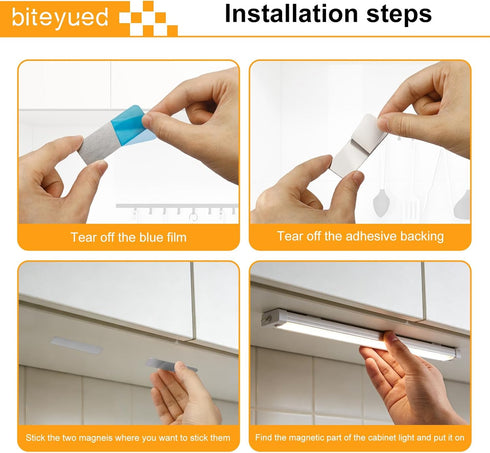 biteyued

Installation steps

Tear off the blue film

Tear off the adhesive backing

Stick the two magneis where you want to stick them

Find the magnetic part of the cabinet light and put it on