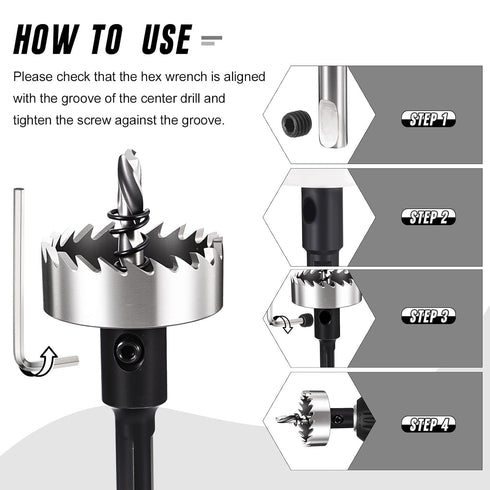 HOW TO USE

Please check that the hex wrench is aligned with the groove of the center drill and tighten the screw against the groove.

STEP 1

STEP 2

STEP 3

STEP 4