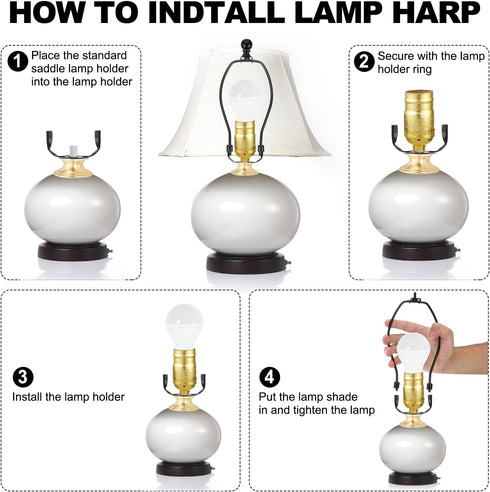 HOW TO INDTALL LAMP HARP

1 Place the standard saddle lamp holder into the lamp holder

2 Secure with the lamp holder ring

3 Install the lamp holder

4 Put the lamp shade in and tighten the lamp