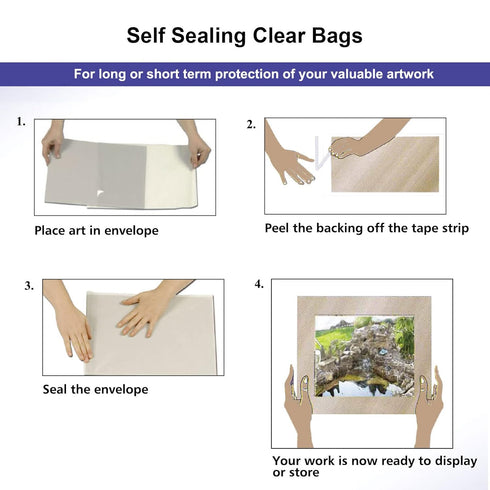 Self Sealing Clear Bags

For long or short term protection of your valuable artwork

1.

Place art in envelope

2.

Peel the backing off the tape strip

3.

Seal the envelope

4.

Your work is now ready to display or store