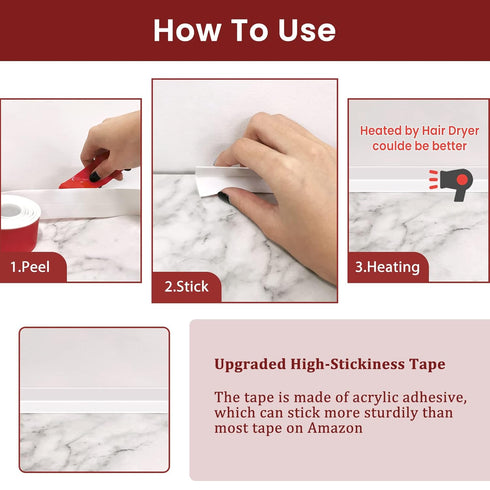 How To Use

1.Peel

2.Stick

Heated by Hair Dryer coulde be better

3.Heating

Upgraded High-Stickiness Tape

The tape is made of acrylic adhesive, which can stick more sturdily than most tape on Amazon