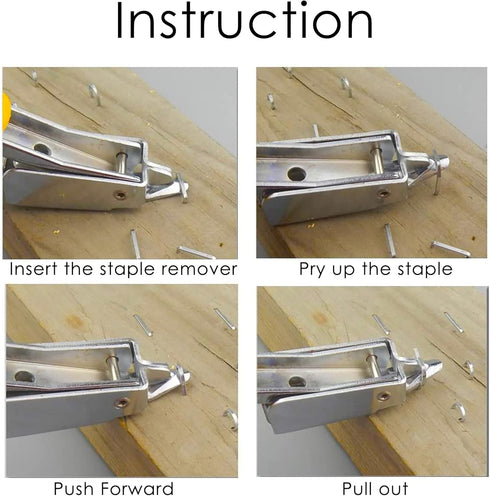 Instruction

Insert the staple remover

Pry up the staple

Push Forward

Pull out