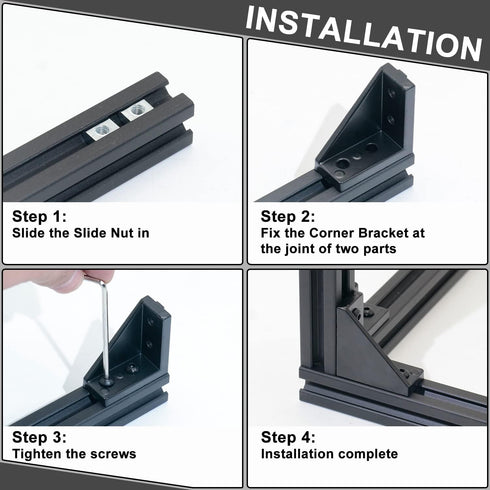 INSTALLATION

Step 1:
Slide the Slide Nut in

Step 2:
Fix the Corner Bracket at the joint of two parts

Step 3:
Tighten the screws

Step 4:
Installation complete