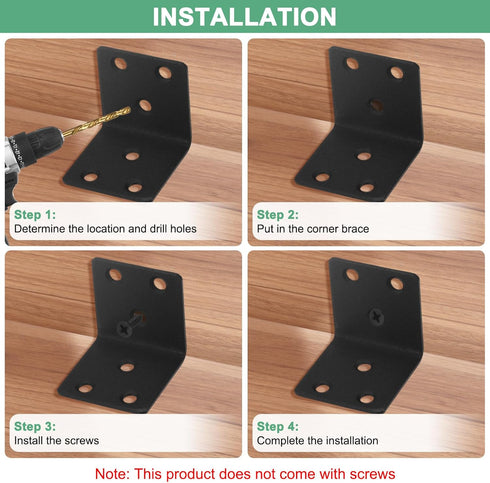 INSTALLATION

Step 1:
Determine the location and drill holes

Step 2:
Put in the corner brace

Step 3:
Install the screws

Step 4:
Complete the installation

Note: This product does not come with screws