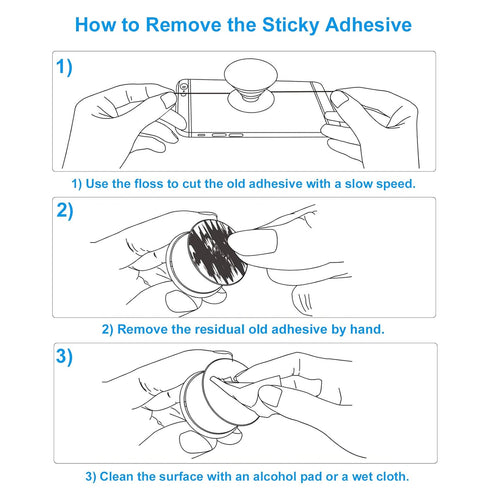 How to Remove the Sticky Adhesive

1)

1) Use the floss to cut the old adhesive with a slow speed.

2)

2) Remove the residual old adhesive by hand.

3)

3) Clean the surface with an alcohol pad or a wet cloth.